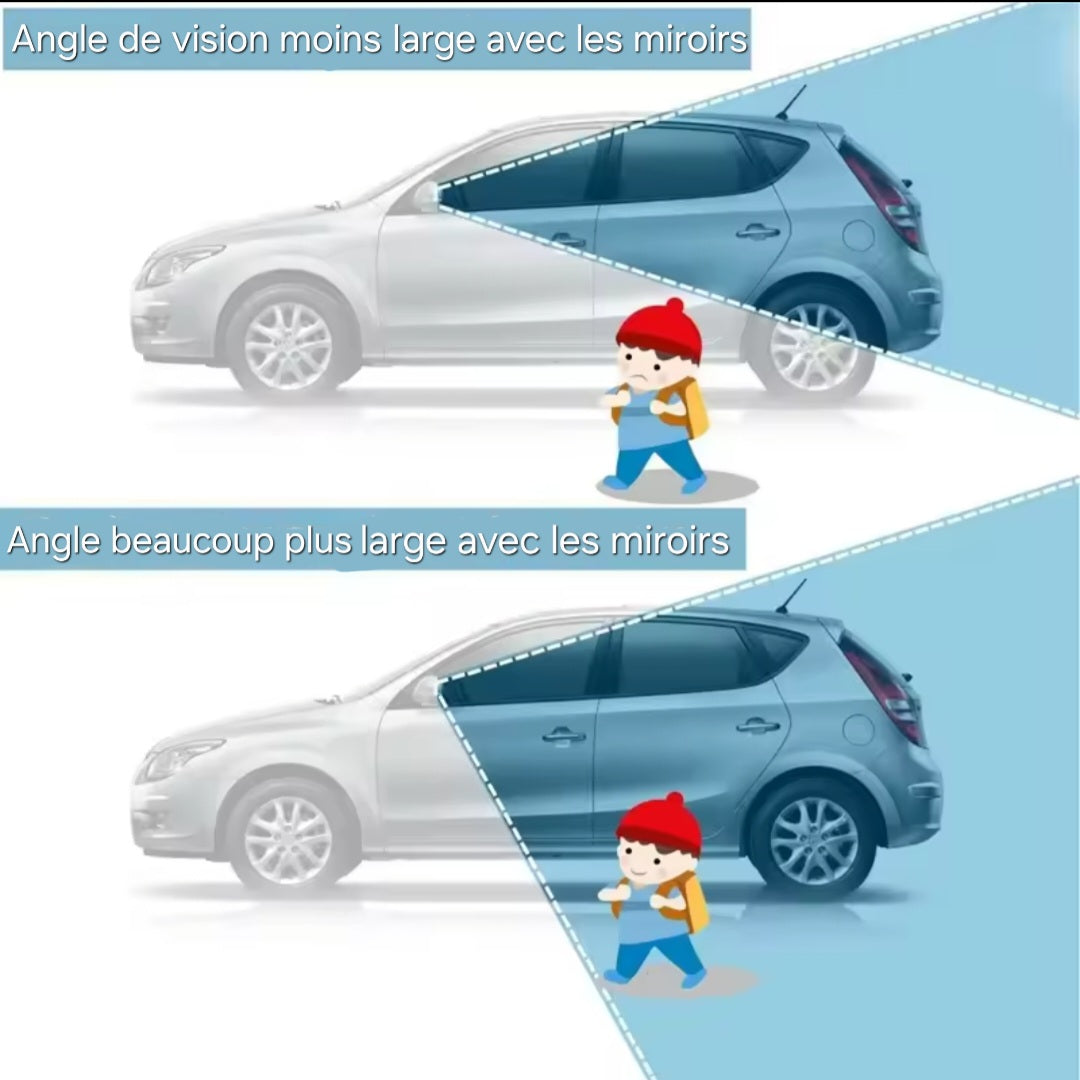 Angle de vision moins large avec les miroirs

Angle beaucoup plus large avec les miroirs